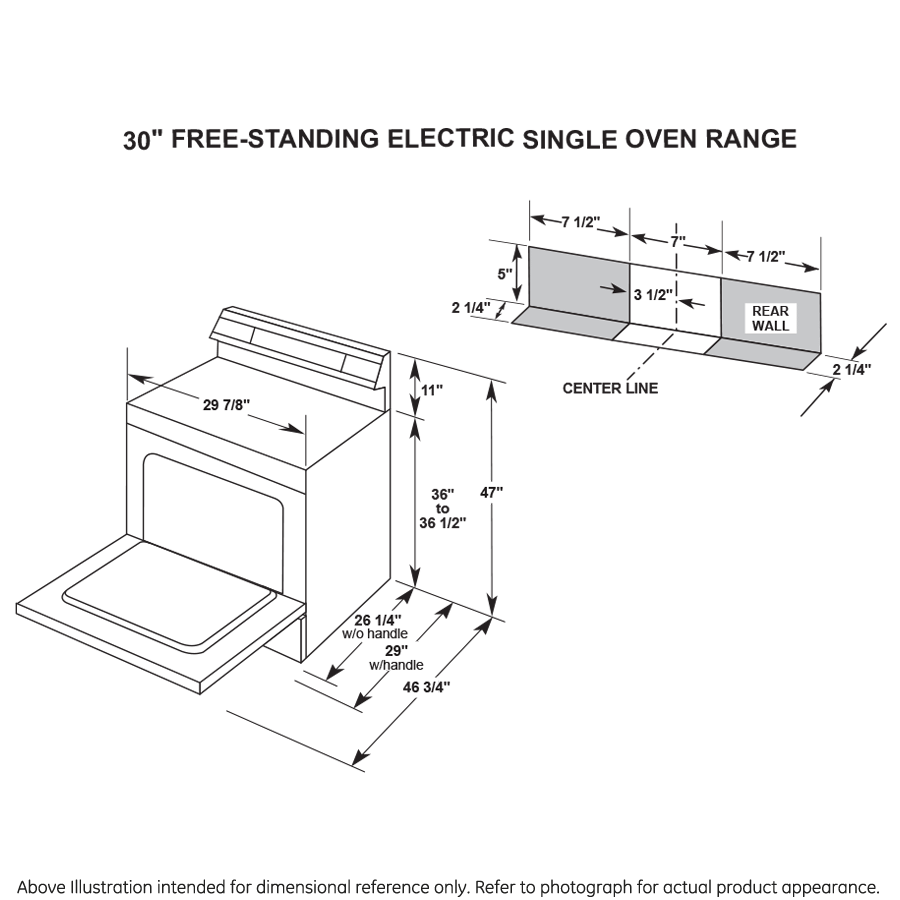 30" FREE-STANDING ELECTRIC SINGLE OVEN RANGE

7 1/2"
7"
7 1/2"
5"
3 1/2"
2 1/4"
REAR WALL
2 1/4"
CENTER LINE

29 7/8"
11"
36" to 36 1/2"
47"
26 1/4" w/o handle
29" w/handle
46 3/4"

Above Illustration intended for dimensional reference only. Refer to photograph for actual product appearance.