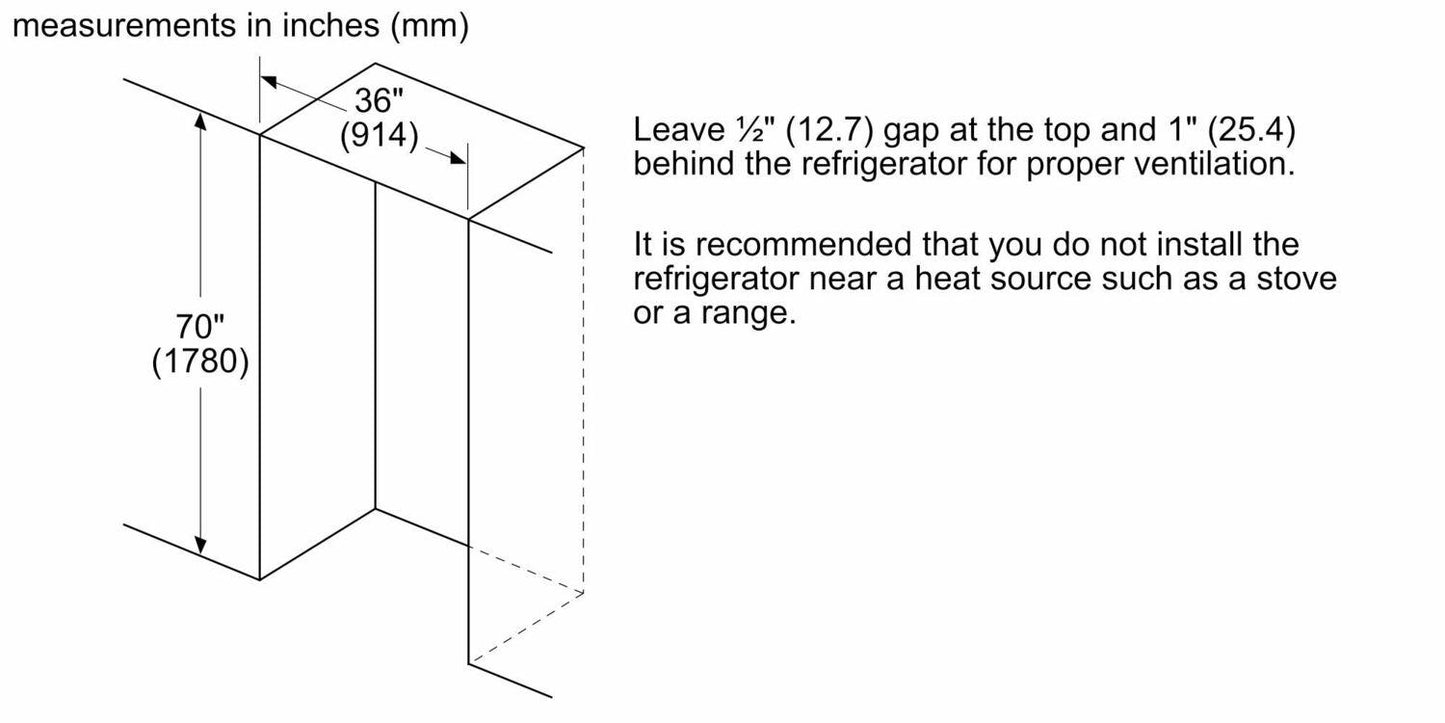 measurements in inches (mm)

36"
(914)

70"
(1780)

Leave ½" (12.7) gap at the top and 1" (25.4) behind the refrigerator for proper ventilation.

It is recommended that you do not install the refrigerator near a heat source such as a stove or a range.