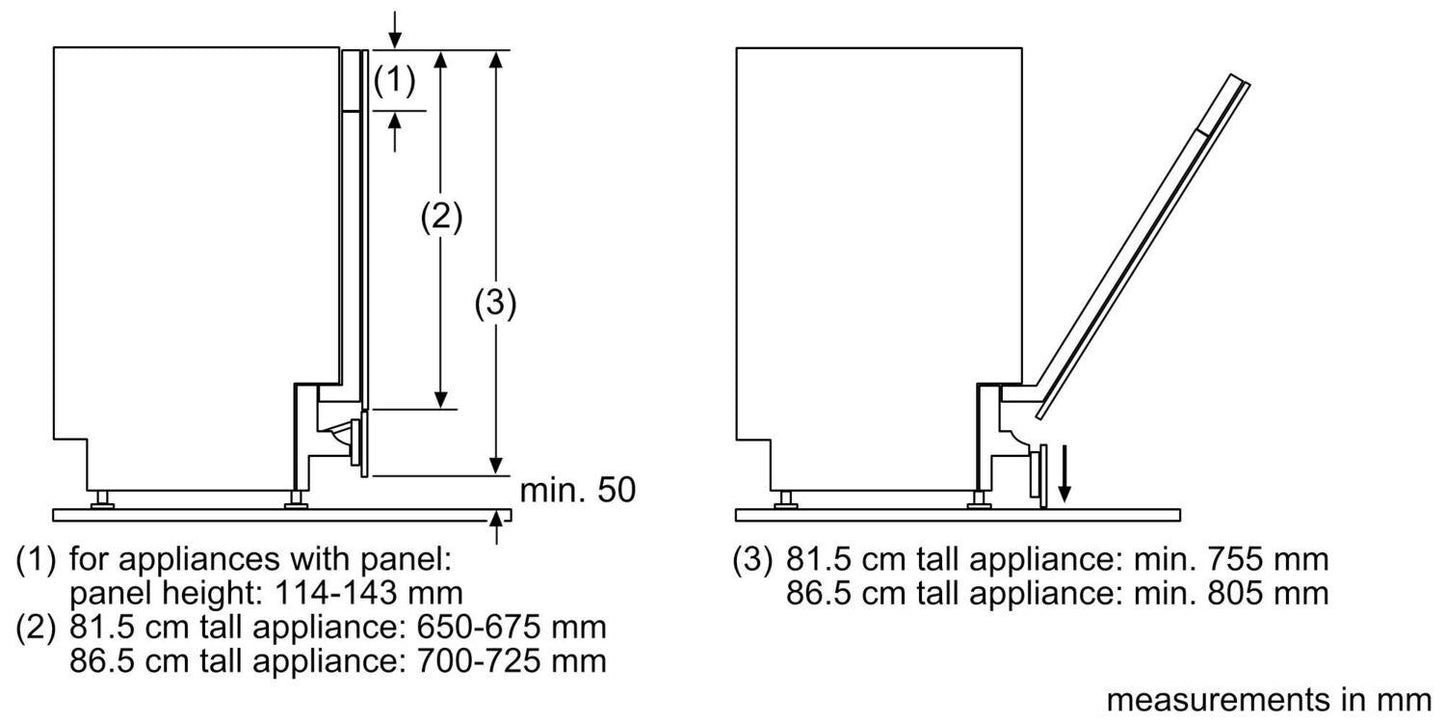 (1)

(2)

(3)

min. 50

(1) for appliances with panel: panel height: 114-143 mm
(2) 81.5 cm tall appliance: 650-675 mm
86.5 cm tall appliance: 700-725 mm

(3) 81.5 cm tall appliance: min. 755 mm
86.5 cm tall appliance: min. 805 mm

measurements in mm