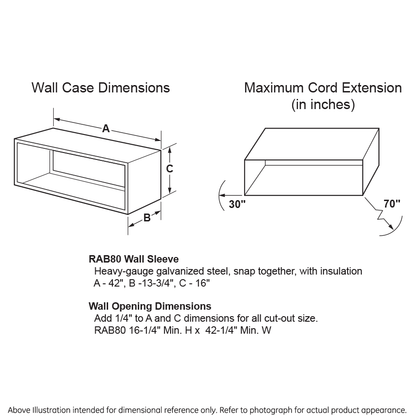 Wall Case Dimensions

A

C

B

Maximum Cord Extension
(in inches)

30"

70"

RAB80 Wall Sleeve
Heavy-gauge galvanized steel, snap together, with insulation
A - 42", B -13-3/4", C - 16"

Wall Opening Dimensions
Add 1/4" to A and C dimensions for all cut-out size.
RAB80 16-1/4" Min. H x 42-1/4" Min. W

Above Illustration intended for dimensional reference only. Refer to photograph for actual product appearance.