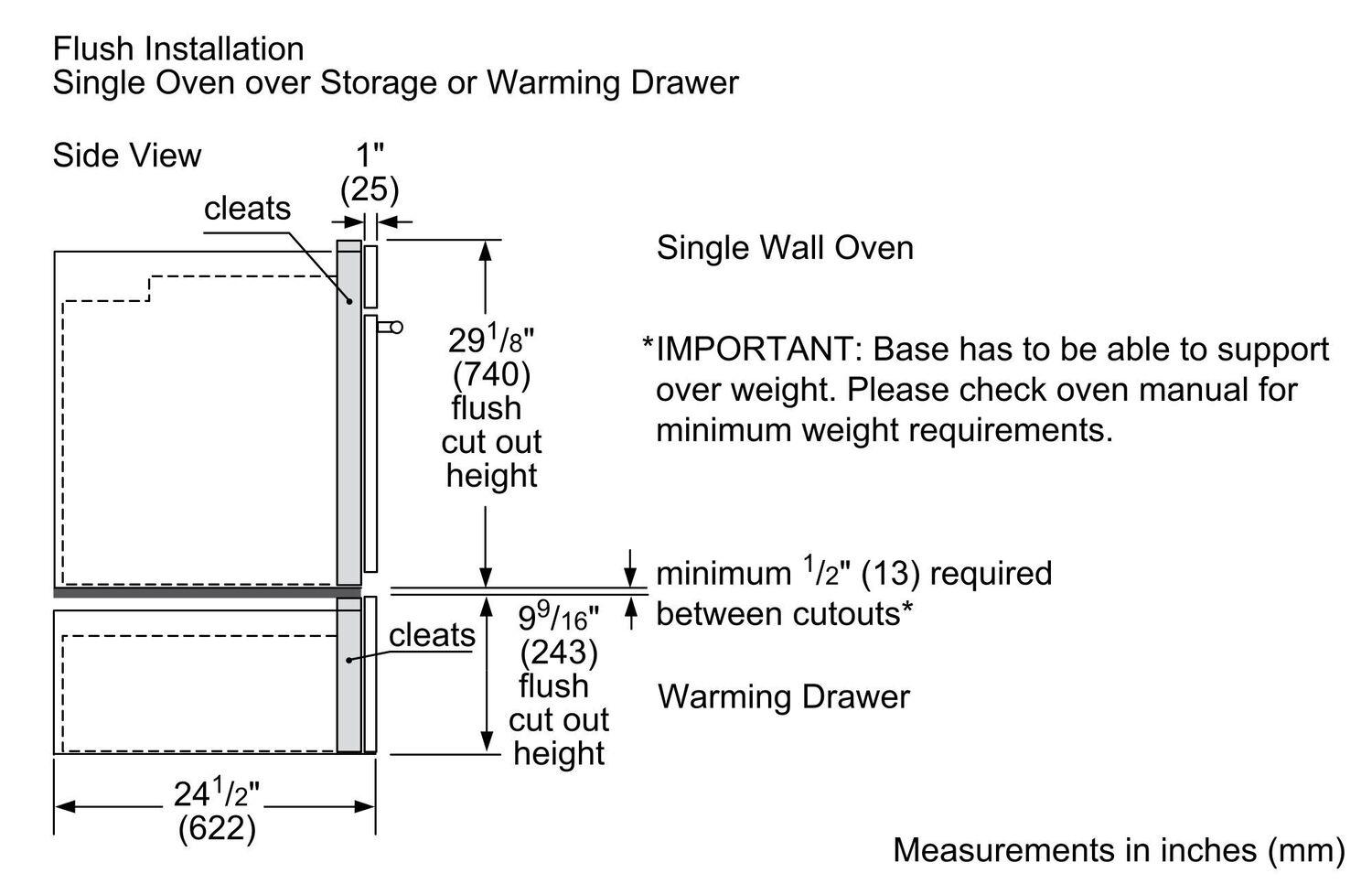 Flush Installation
Single Oven over Storage or Warming Drawer

Side View

1"
(25)

cleats

Single Wall Oven

$29\frac{1}{8}$"
(740)
flush
cut out
height

*IMPORTANT: Base has to be able to support over weight. Please check oven manual for minimum weight requirements.

minimum $\frac{1}{2}$" (13) required between cutouts*

cleats

$9\frac{9}{16}$"
(243)
flush
cut out
height

Warming Drawer

$24\frac{1}{2}$"
(622)

Measurements in inches (mm)