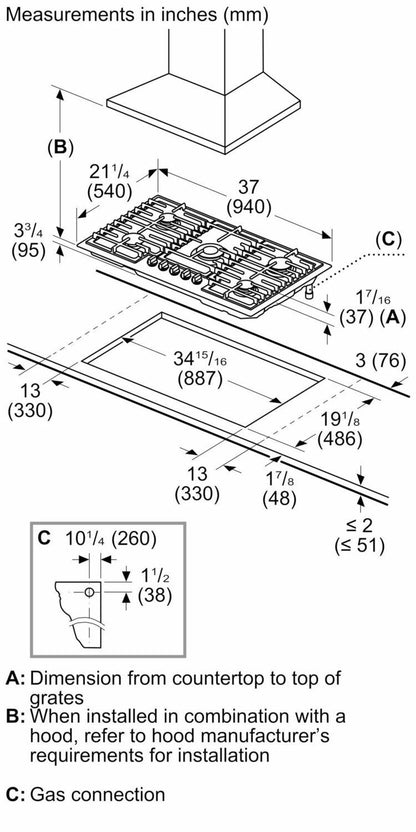 Measurements in inches (mm)

(B)

$21^1/_4$
(540)

37
(940)

$3^3/_4$
(95)

(C)

$1^7/_{16}$
(37) (A)

$34^{15}/_{16}$
(887)

3 (76)

13
(330)

$19^1/_8$
(486)

13
(330)

$1^7/_8$
(48)

≤ 2
(≤ 51)

C $10^1/_4$ (260)

$1^1/_2$
(38)

A: Dimension from countertop to top of grates
B: When installed in combination with a hood, refer to hood manufacturer's requirements for installation

C: Gas connection